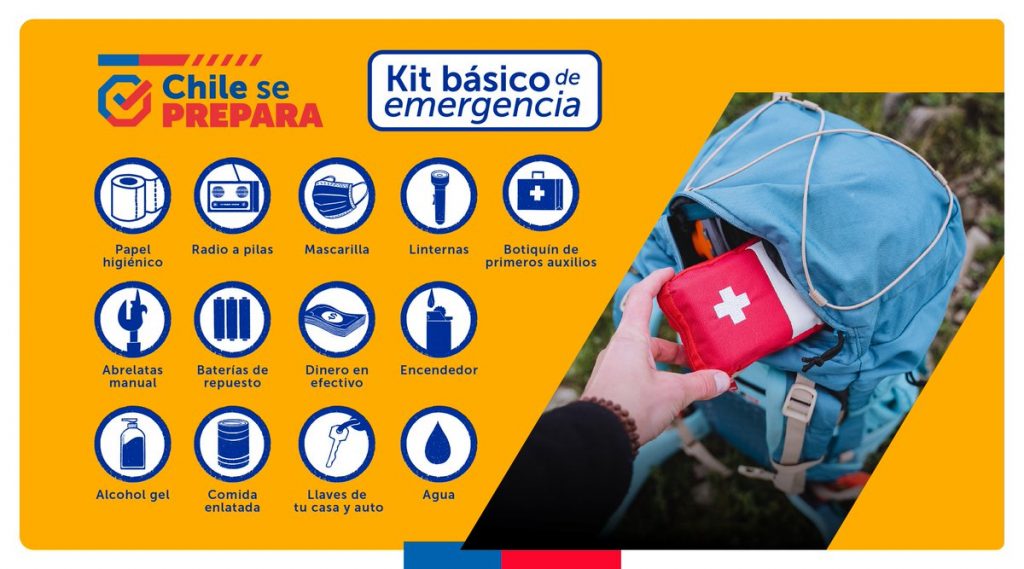 Chile se PREPARA

Kit básico de emergencia

Papel higiénico

Radio a pilas

Mascarilla

Linternas

Botiquín de primeros auxilios

Abrelatas manual

Baterías de repuesto

Dinero en efectivo

Encendedor

Alcohol gel

Comida enlatada

Llaves de tu casa y auto

Agua